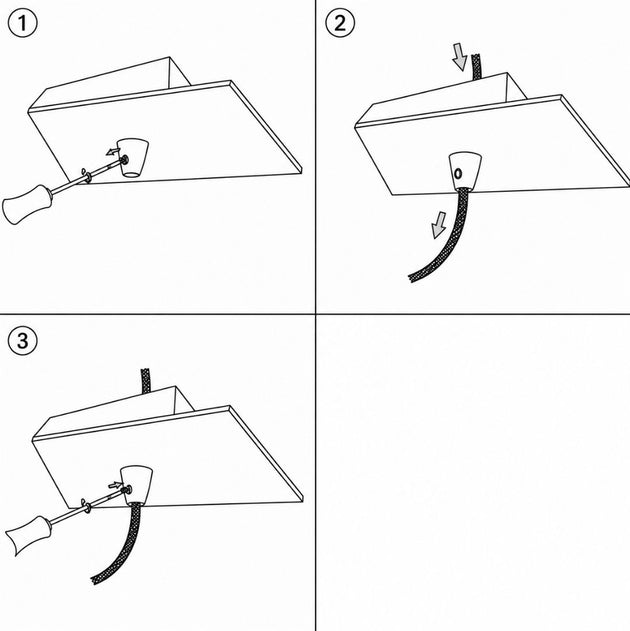 1

2

3